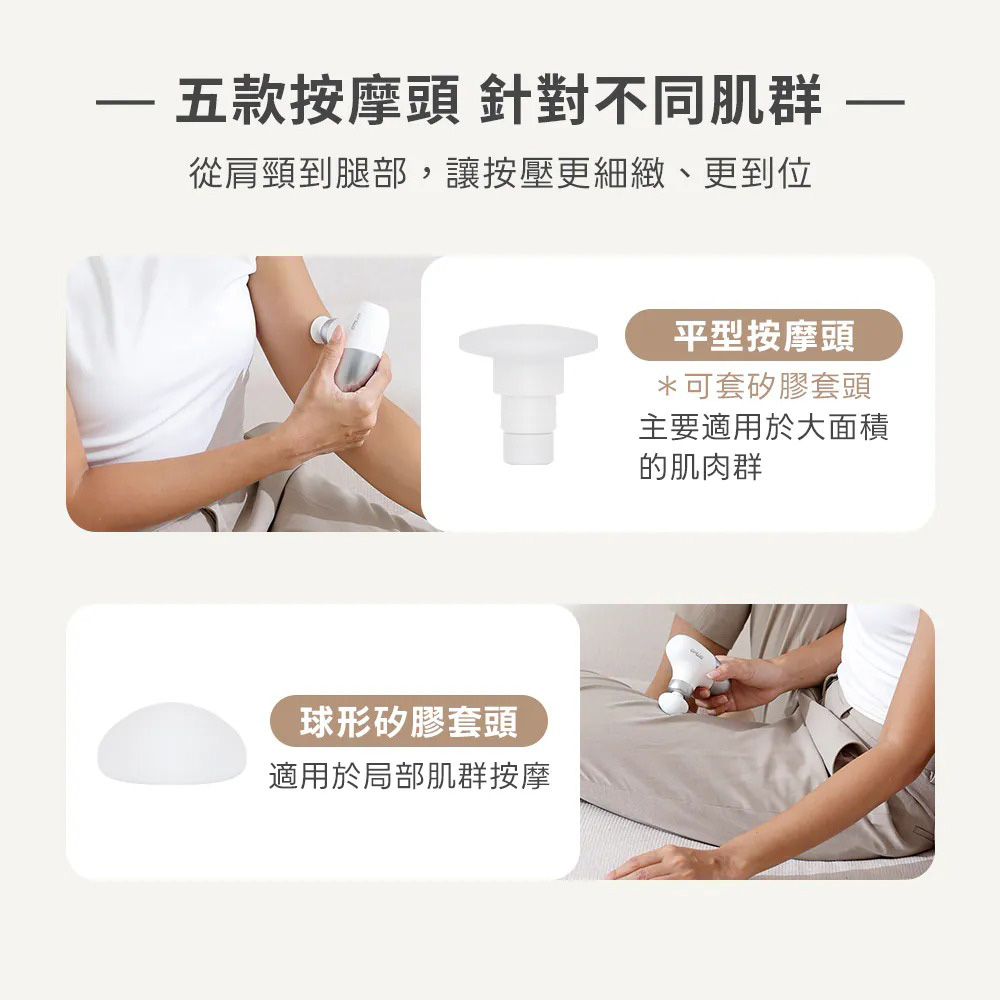 — 五款按摩頭 針對不同肌群 —

從肩頸到腿部，讓按壓更細緻、更到位

平型按摩頭

＊可套矽膠套頭

主要適用於大面積的肌肉群

球形矽膠套頭

適用於局部肌群按摩