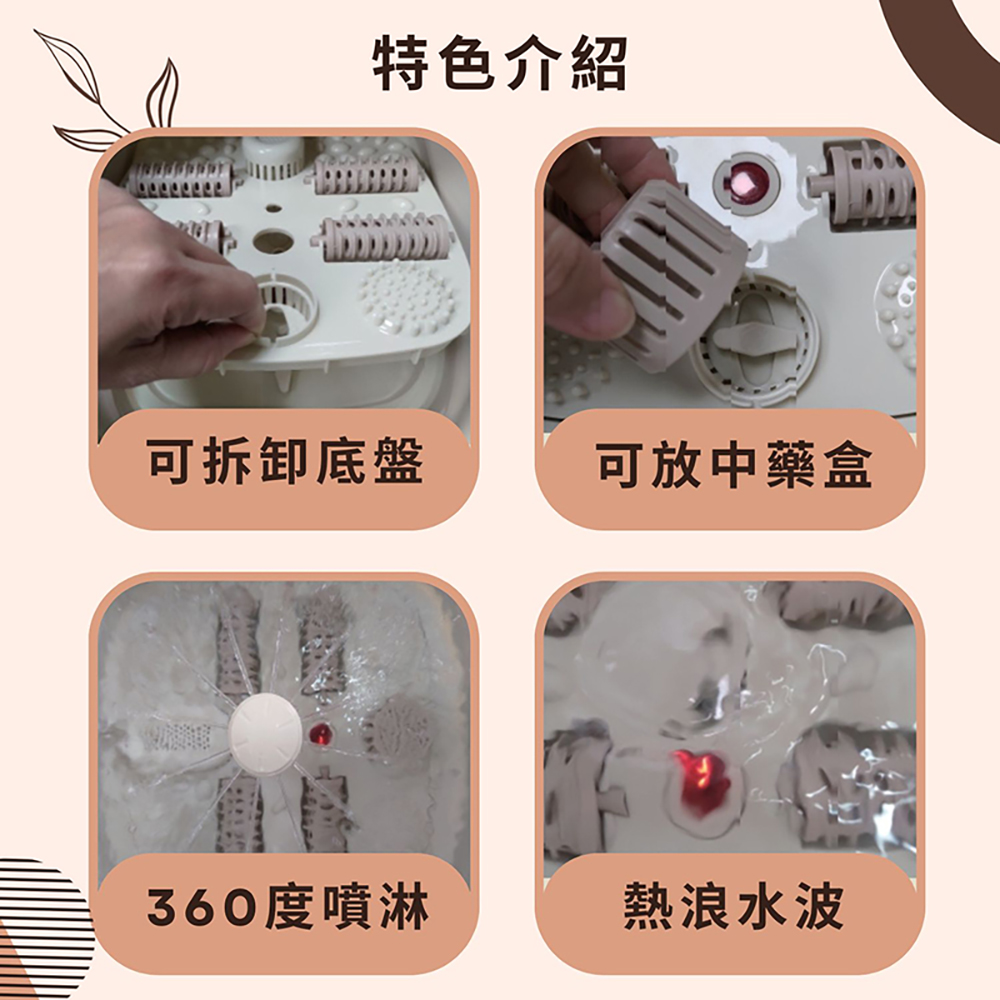 特色介紹

可拆卸底盤

可放中藥盒

360度噴淋

熱浪水波